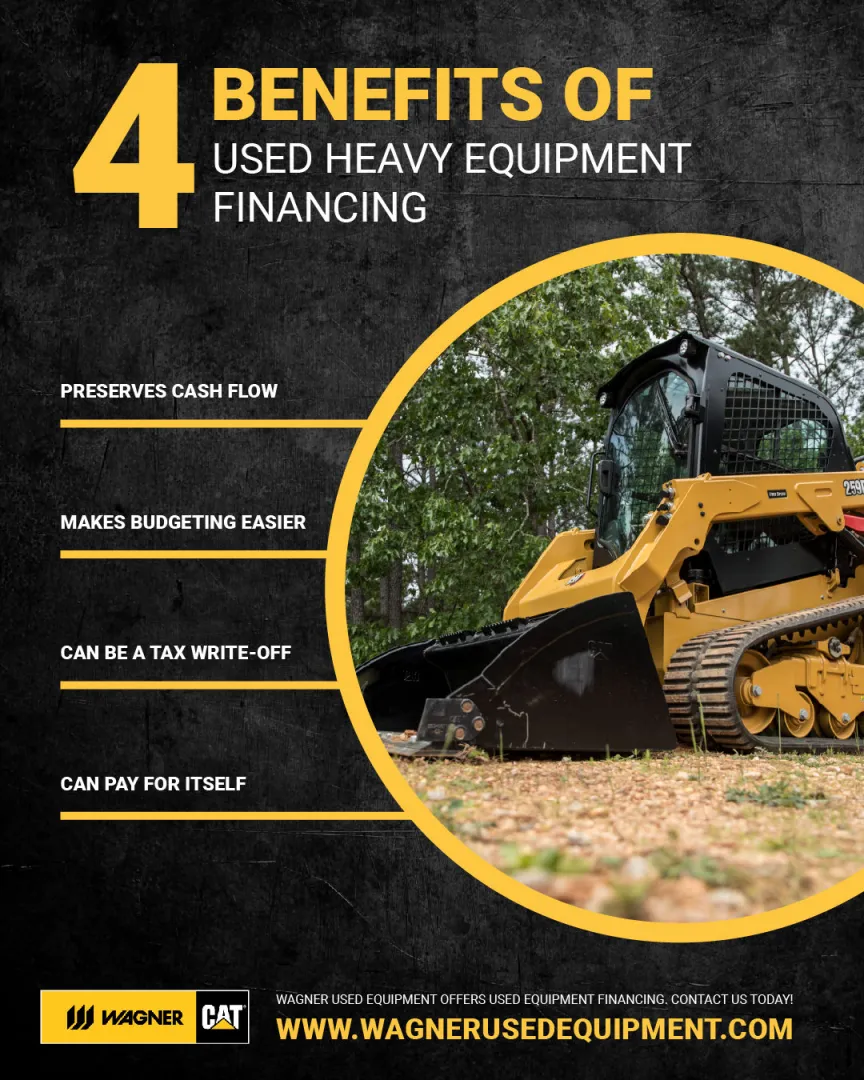 4 BENEFITS OF USED HEAVY EQUIPMENT FINANCING

PRESERVES CASH FLOW

MAKES BUDGETING EASIER

CAN BE A TAX WRITE-OFF

CAN PAY FOR ITSELF

259

WAGNER CAT

WAGNER USED EQUIPMENT OFFERS USED EQUIPMENT FINANCING. CONTACT US TODAY!

WWW.WAGNERUSEDEQUIPMENT.COM